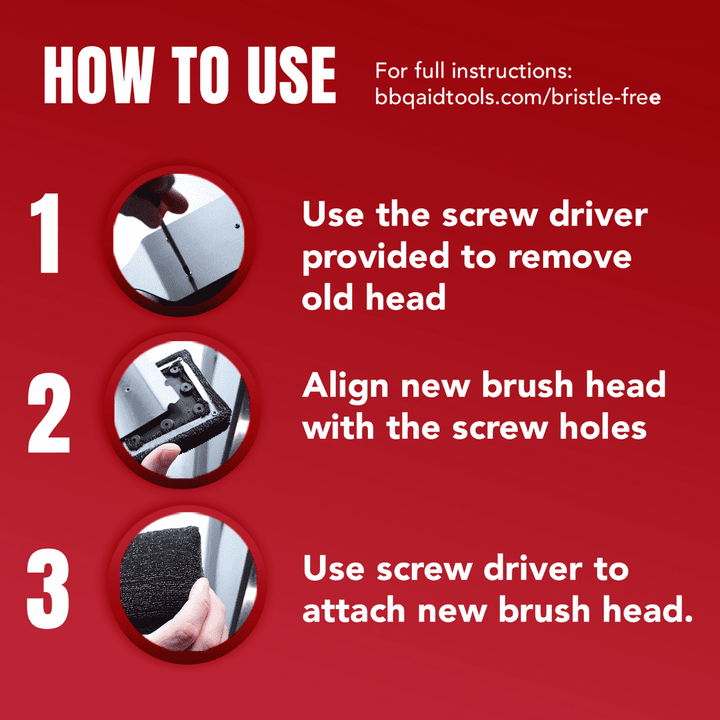 HOW TO USE

For full instructions: bbqaidtools.com/bristle-free

1 Use the screw driver provided to remove old head

2 Align new brush head with the screw holes

3 Use screw driver to attach new brush head.