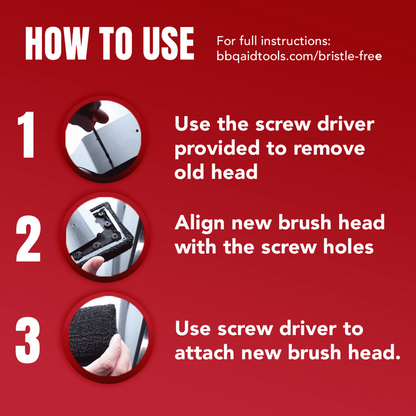 HOW TO USE

For full instructions:
bbqaidtools.com/bristle-free

1

Use the screw driver provided to remove old head

2

Align new brush head with the screw holes

3

Use screw driver to attach new brush head.