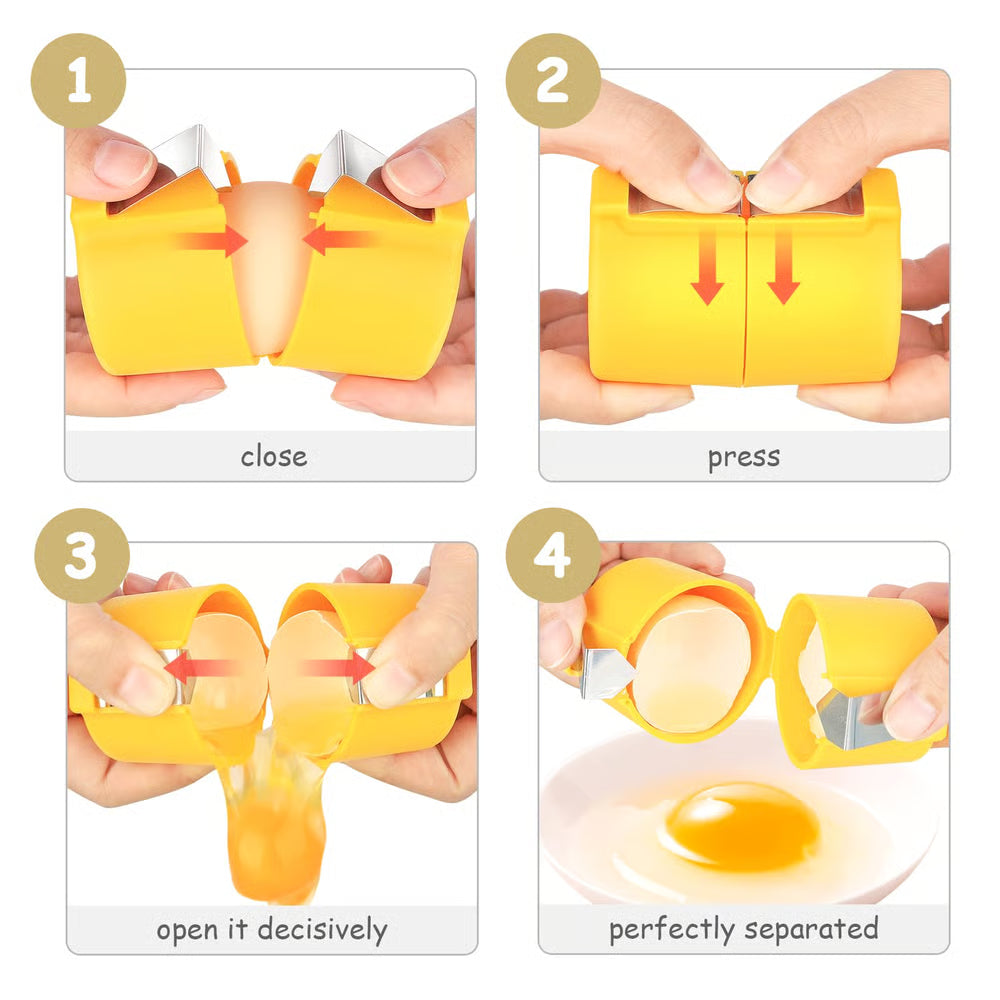 1

close

2

press

3

open it decisively

4

perfectly separated