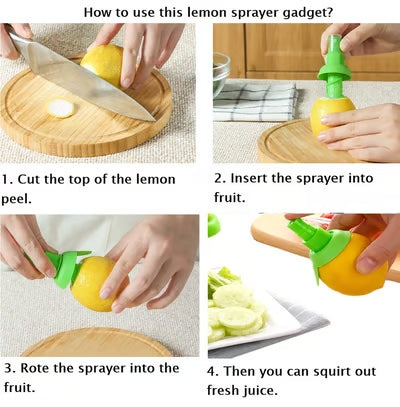 How to use this lemon sprayer gadget?

1. Cut the top of the lemon peel.

2. Insert the sprayer into fruit.

3. Rote the sprayer into the fruit.

4. Then you can squirt out fresh juice.