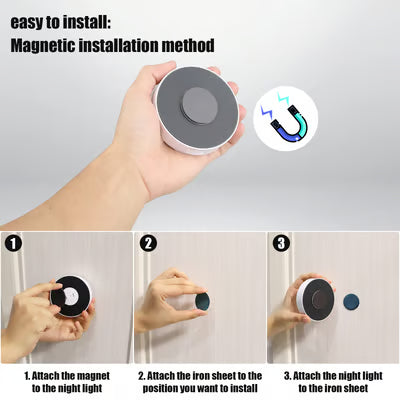 easy to install:
Magnetic installation method

1

2

3

1. Attach the magnet to the night light

2. Attach the iron sheet to the position you want to install

3. Attach the night light to the iron sheet