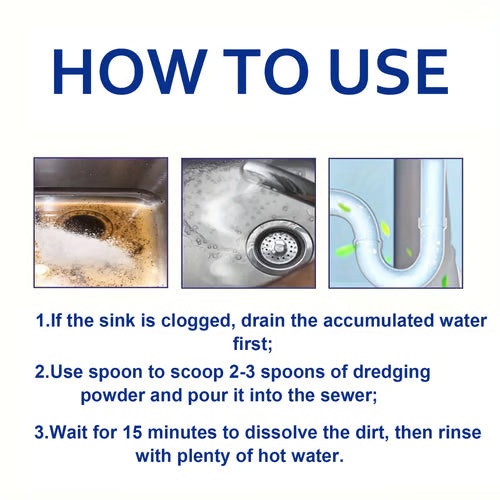 HOW TO USE

1.If the sink is clogged, drain the accumulated water first;

2.Use spoon to scoop 2-3 spoons of dredging powder and pour it into the sewer;

3.Wait for 15 minutes to dissolve the dirt, then rinse with plenty of hot water.