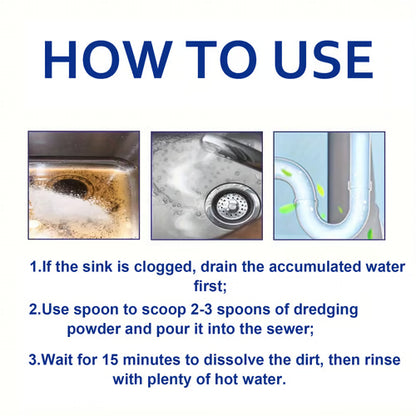 HOW TO USE

1.If the sink is clogged, drain the accumulated water first;

2.Use spoon to scoop 2-3 spoons of dredging powder and pour it into the sewer;

3.Wait for 15 minutes to dissolve the dirt, then rinse with plenty of hot water.